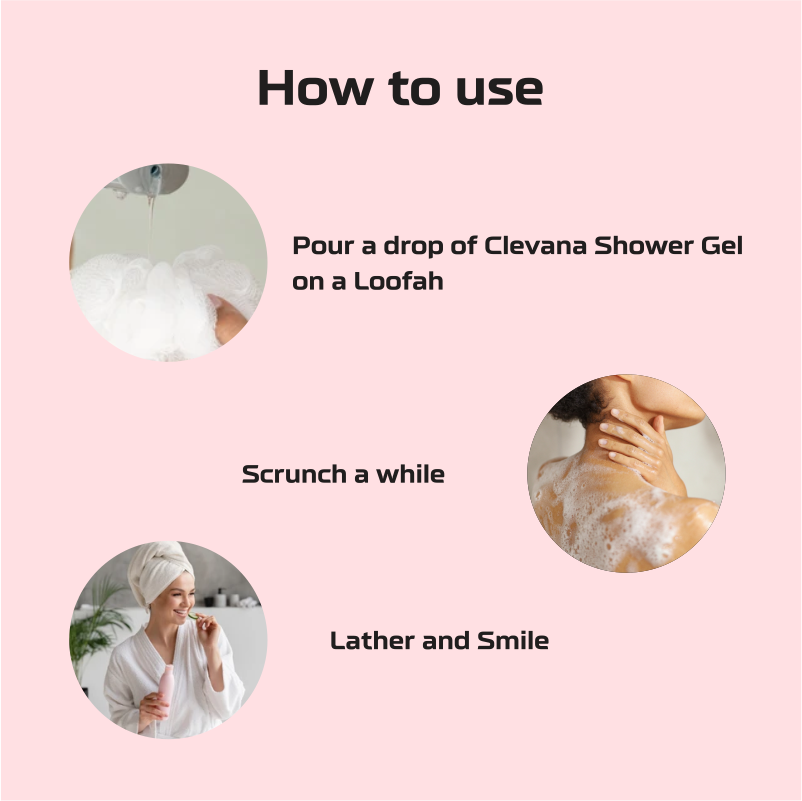 How to use

Pour a drop of Clevana Shower Gel on a Loofah

Scrunch a while

Lather and Smile